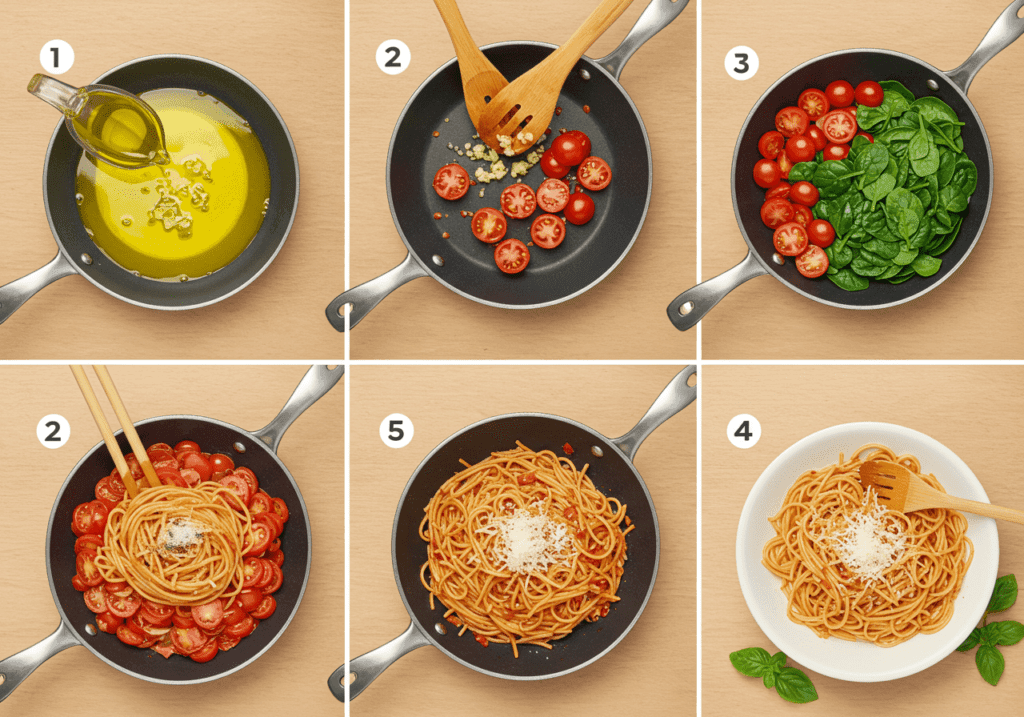 1

2

3

2

5

4