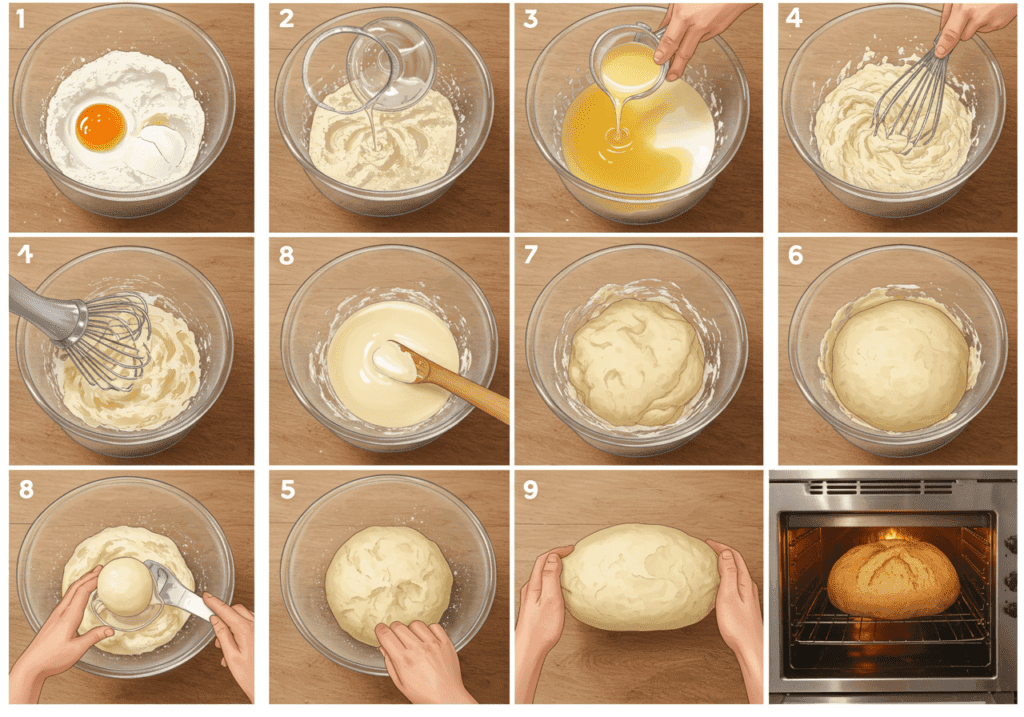 1
2
3
4
4
8
7
6
8
5
9